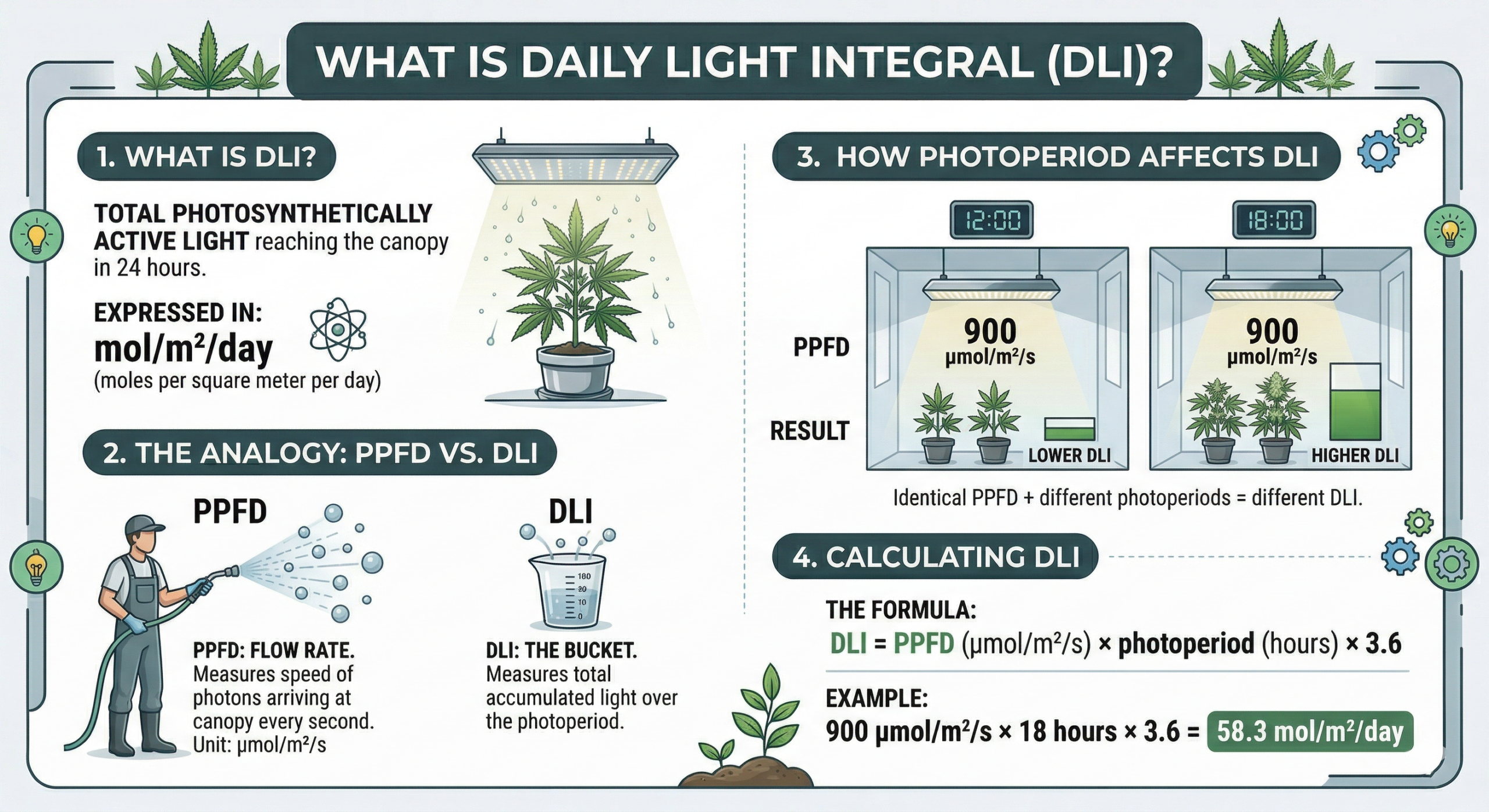 WHAT IS DAILY LIGHT INTEGRAL (DLI)?

1. WHAT IS DLI?

TOTAL PHOTOSYNTHETICALLY ACTIVE LIGHT reaching the canopy in 24 hours.

EXPRESSED IN:
mol/m²/day
(moles per square meter per day)

2. THE ANALOGY: PPFD VS. DLI

PPFD

PPFD: FLOW RATE.
Measures speed of photons arriving at canopy every second.
Unit: μmol/m²/s

DLI

180
20
10
0

DLI: THE BUCKET.
Measures total accumulated light over the photoperiod.

3. HOW PHOTOPERIOD AFFECTS DLI

12:00

18:00

PPFD

900
μmol/m²/s

900
μmol/m²/s

RESULT

LOWER DLI

HIGHER DLI

Identical PPFD + different photoperiods = different DLI.

4. CALCULATING DLI

THE FORMULA:
DLI = PPFD (μmol/m²/s) × photoperiod (hours) × 3.6

EXAMPLE:
900 μmol/m²/s × 18 hours × 3.6 = 58.3 mol/m²/day